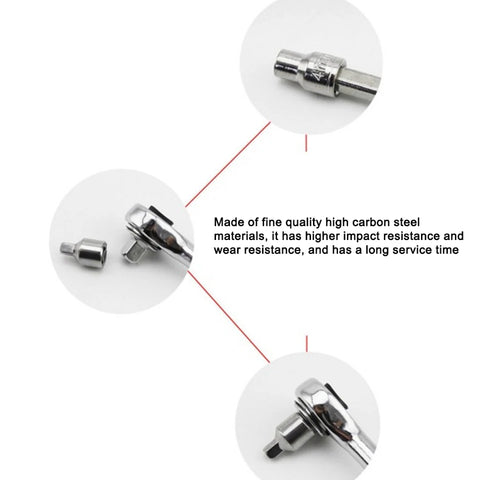 Made of fine quality high carbon steel materials, it has higher impact resistance and wear resistance, and has a long service time