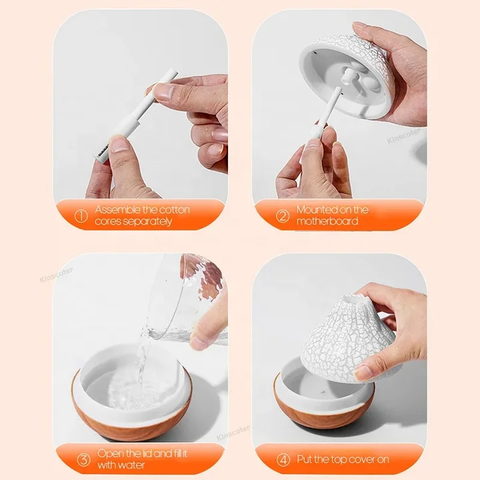 Kinscoter

① Assemble the cotton cores separately

② Mounted on the motherboard

Kinscoter

Kinscoter

③ Open the lid and fill it with water

④ Put the top cover on