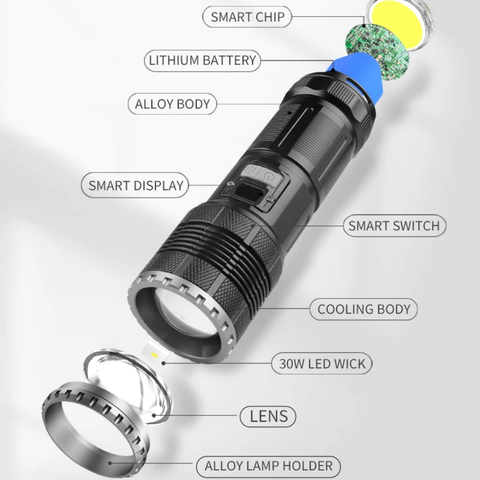 SMART CHIP
LITHIUM BATTERY
ALLOY BODY
SMART DISPLAY
SMART SWITCH
COOLING BODY
30W LED WICK
LENS
ALLOY LAMP HOLDER