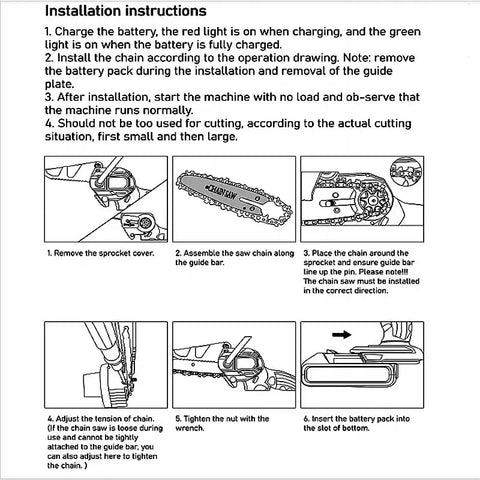 Installation instructions

1. Charge the battery, the red light is on when charging, and the green light is on when the battery is fully charged.
2. Install the chain according to the operation drawing. Note: remove the battery pack during the installation and removal of the guide plate.
3. After installation, start the machine with no load and ob-serve that the machine runs normally.
4. Should not be too used for cutting, according to the actual cutting situation, first small and then large.

CHAIN SAW

1. Remove the sprocket cover.

2. Assemble the saw chain along the guide bar.

3. Place the chain around the sprocket and ensure guide bar line up the pin. Please note!!! The chain saw must be installed in the correct direction.

4. Adjust the tension of chain. (If the chain saw is loose during use and cannot be tightly attached to the guide bar, you can also adjust here to tighten the chain. )

5. Tighten the nut with the wrench.

6. Insert the battery pack into the slot of bottom.