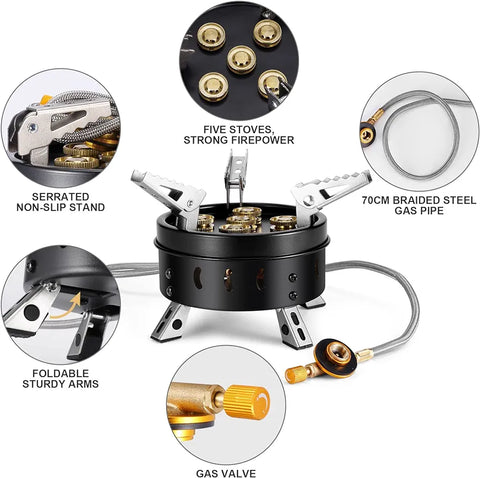 FIVE STOVES,
STRONG FIREPOWER

SERRATED
NON-SLIP STAND

70CM BRAIDED STEEL
GAS PIPE

FOLDABLE
STURDY ARMS

GAS VALVE