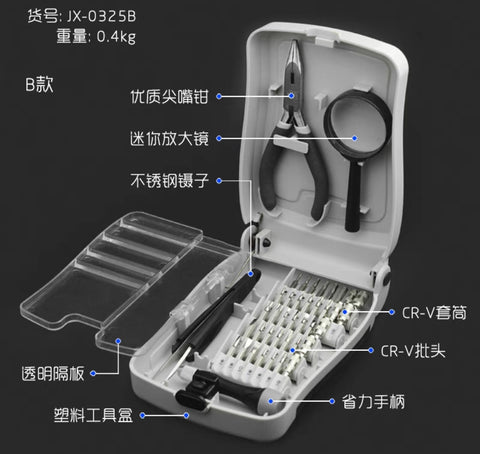 货号: JX-0325B
重量: 0.4kg

B款

优质尖嘴钳

迷你放大镜

不锈钢镊子

CR-V套筒

CR-V批头

透明隔板

省力手柄

塑料工具盒