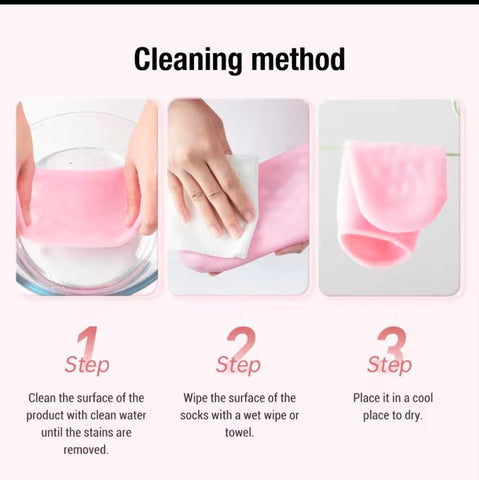 Cleaning method

1 Step

Clean the surface of the product with clean water until the stains are removed.

2 Step

Wipe the surface of the socks with a wet wipe or towel.

3 Step

Place it in a cool place to dry.