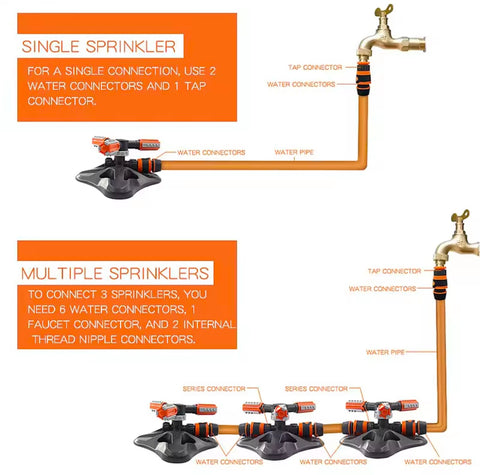 SINGLE SPRINKLER

FOR A SINGLE CONNECTION, USE 2 WATER CONNECTORS AND 1 TAP CONNECTOR.

TAP CONNECTOR
WATER CONNECTORS
WATER CONNECTORS
WATER PIPE

MULTIPLE SPRINKLERS

TO CONNECT 3 SPRINKLERS, YOU NEED 6 WATER CONNECTORS, 1 FAUCET CONNECTOR, AND 2 INTERNAL THREAD NIPPLE CONNECTORS.

TAP CONNECTOR
WATER CONNECTORS
WATER PIPE
SERIES CONNECTOR
SERIES CONNECTOR
WATER CONNECTORS
WATER CONNECTORS
WATER CONNECTORS