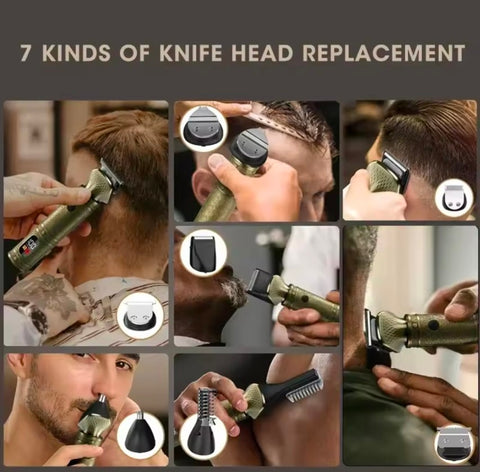 7 KINDS OF KNIFE HEAD REPLACEMENT