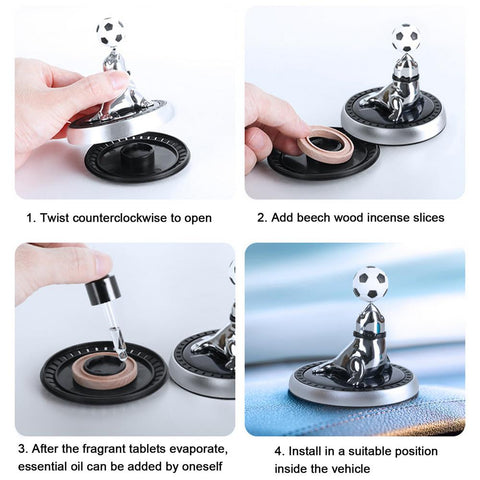 1. Twist counterclockwise to open

2. Add beech wood incense slices

3. After the fragrant tablets evaporate, essential oil can be added by oneself

4. Install in a suitable position inside the vehicle