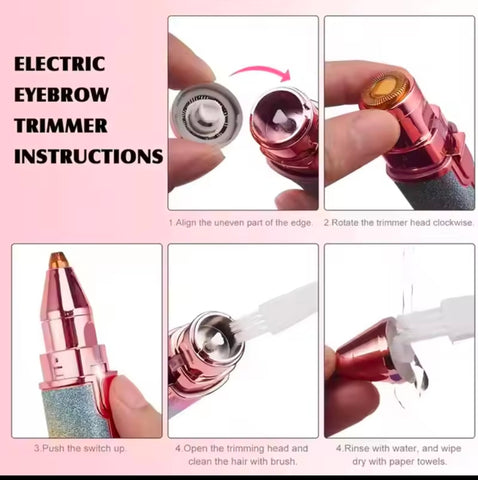 ELECTRIC EYEBROW TRIMMER INSTRUCTIONS

1.Align the uneven part of the edge.

2.Rotate the trimmer head clockwise.

3.Push the switch up.

4.Open the trimming head and clean the hair with brush.

4.Rinse with water, and wipe dry with paper towels.