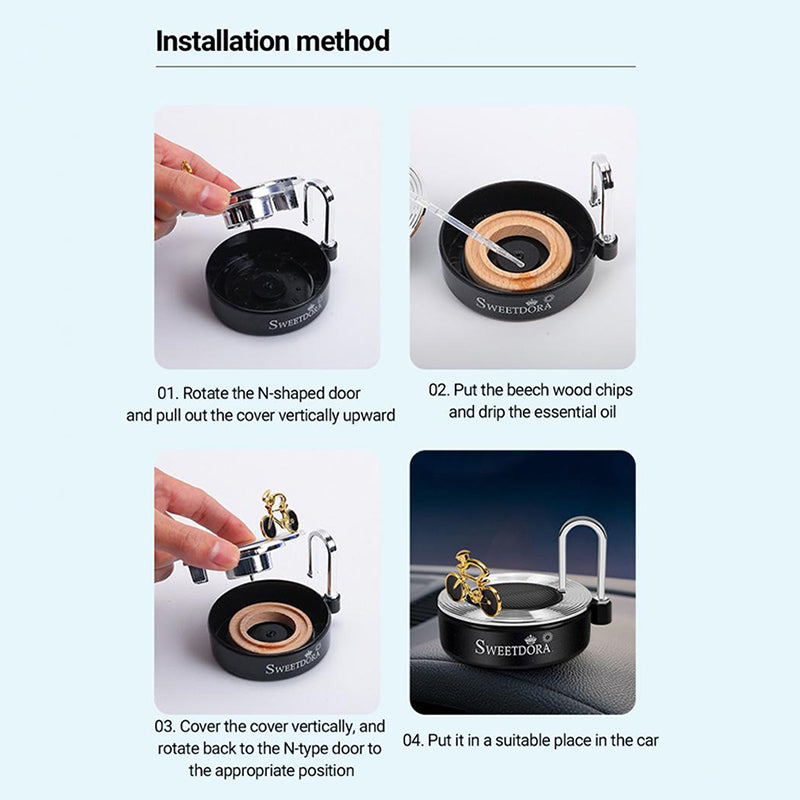 Installation method

SWEETDORA

01. Rotate the N-shaped door and pull out the cover vertically upward

SWEETDORA

02. Put the beech wood chips and drip the essential oil

SWEETDORA

03. Cover the cover vertically, and rotate back to the N-type door to the appropriate position

SWEETDORA

04. Put it in a suitable place in the car