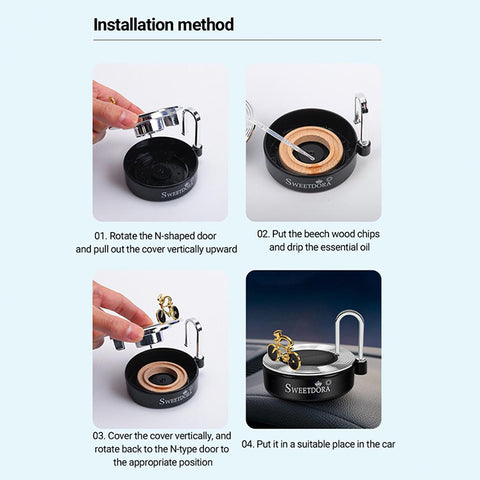 Installation method

SWEETDORA

01. Rotate the N-shaped door and pull out the cover vertically upward

SWEETDORA

02. Put the beech wood chips and drip the essential oil

SWEETDORA

03. Cover the cover vertically, and rotate back to the N-type door to the appropriate position

SWEETDORA

04. Put it in a suitable place in the car