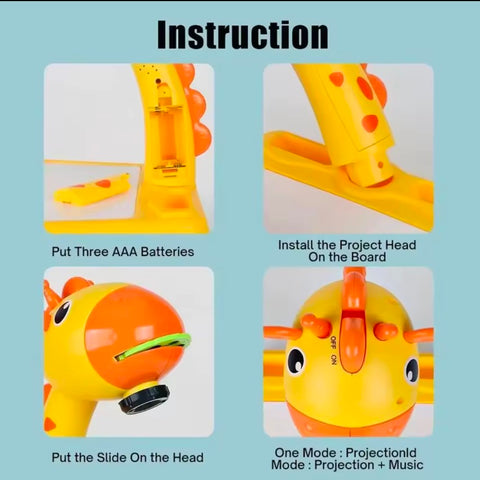 Instruction

Put Three AAA Batteries

Install the Project Head On the Board

Put the Slide On the Head

OFF ON

One Mode : ProjectionId Mode : Projection + Music