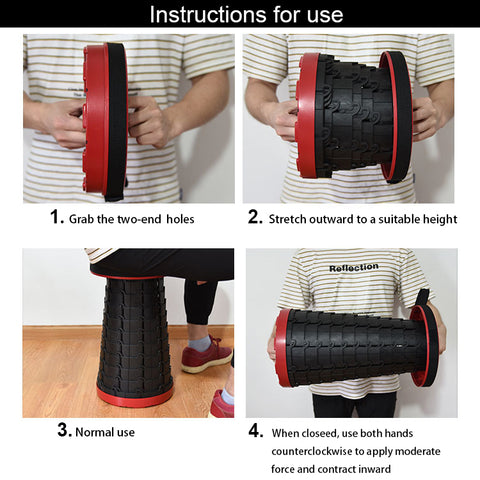 Instructions for use

1. Grab the two-end holes

2. Stretch outward to a suitable height

Reflection

3. Normal use

4. When closeed, use both hands counterclockwise to apply moderate force and contract inward