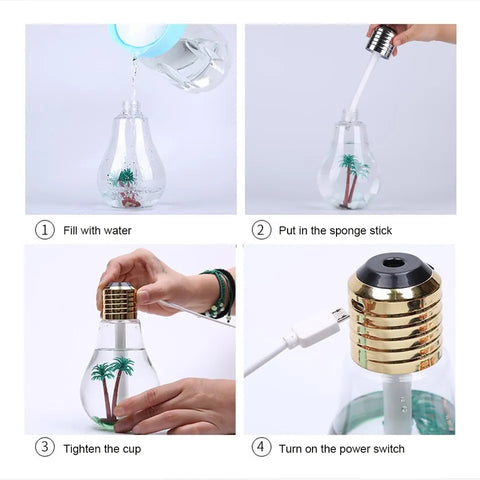 1 Fill with water

2 Put in the sponge stick

3 Tighten the cup

4 Turn on the power switch