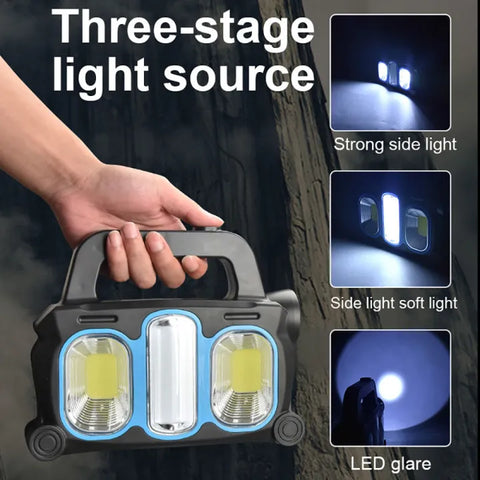 Three-stage light source

Strong side light

Side light soft light

LED glare