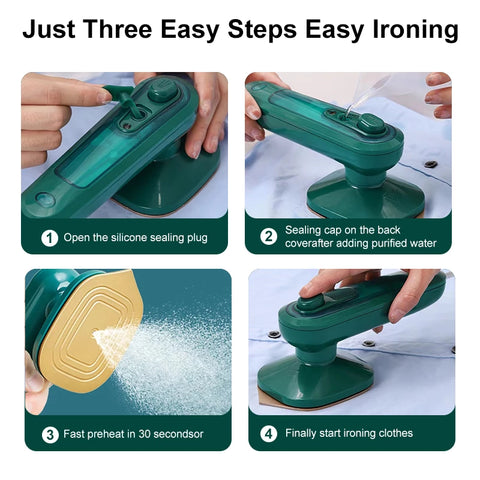 Just Three Easy Steps Easy Ironing

1 Open the silicone sealing plug

2 Sealing cap on the back coverafter adding purified water

3 Fast preheat in 30 secondsor

4 Finally start ironing clothes