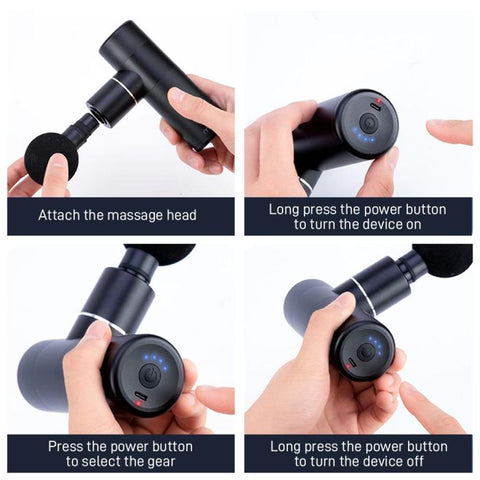 Attach the massage head

Long press the power button to turn the device on

Press the power button to select the gear

Long press the power button to turn the device off